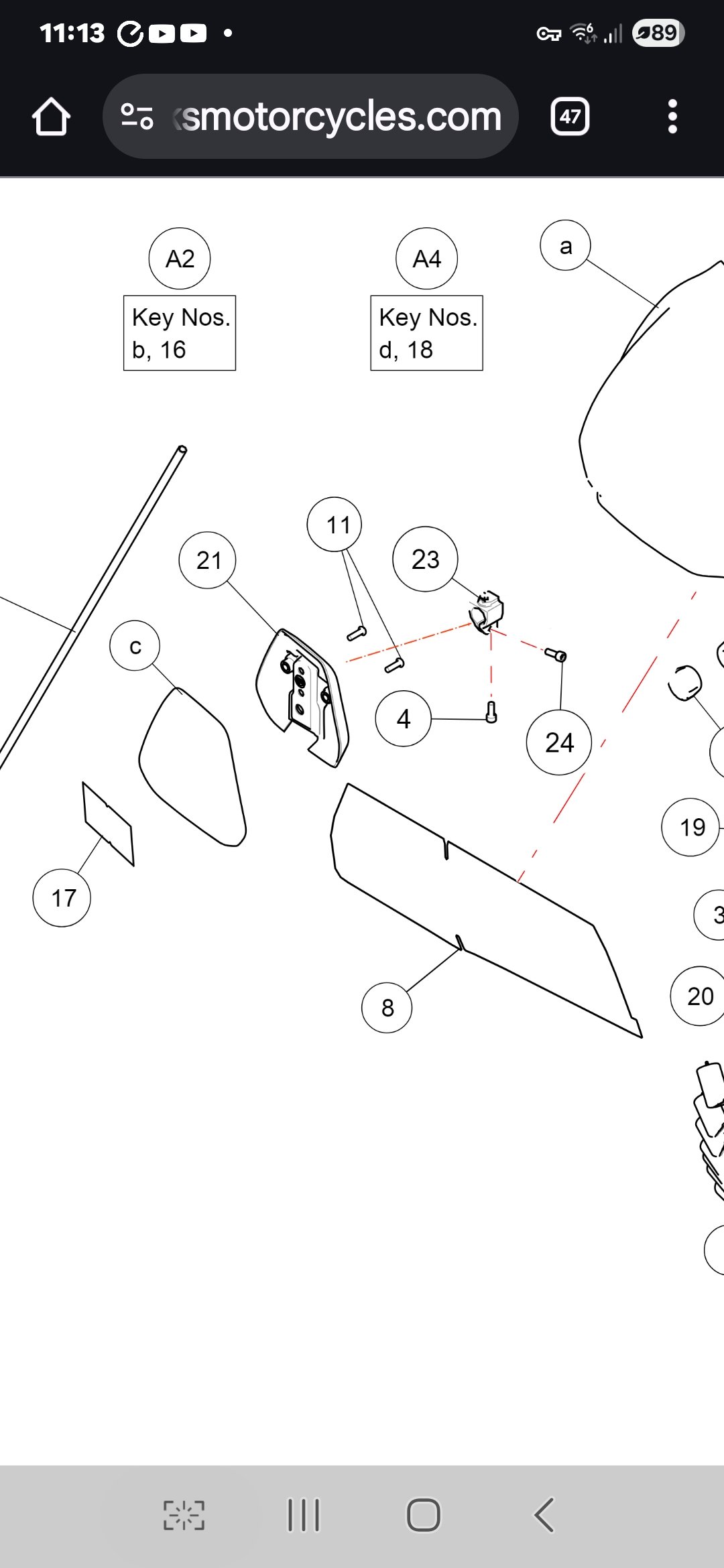 11:13

89

smotorcycles.com

47

A2

Key Nos.
b, 16

A4

Key Nos.
d, 18

a

11

21

23

c

4

24

19

17

3

8

20